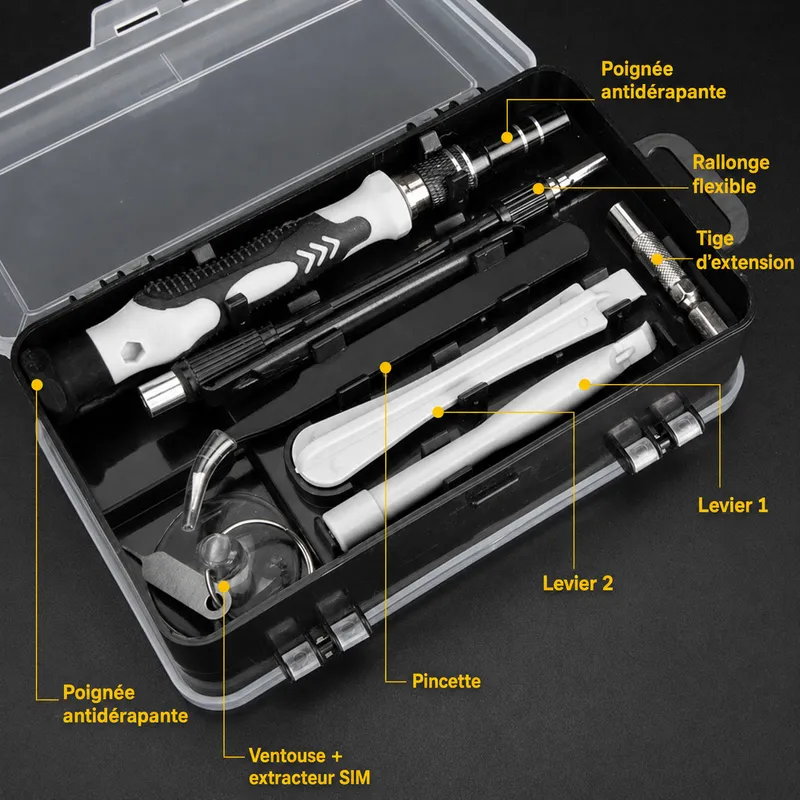 Poignée antidérapante

Rallonge flexible

Tige d'extension

Levier 1

Levier 2

Pincette

Poignée antidérapante

Ventouse + extracteur SIM